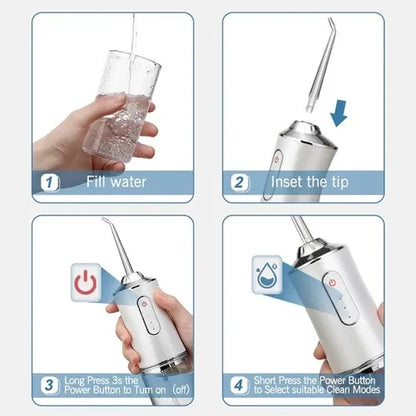 1 Fill water

2 Inset the tip

3 Long Press 3s the Power Button to Turn on (off)

4 Short Press the Power Button to Select suitable Clean Modes